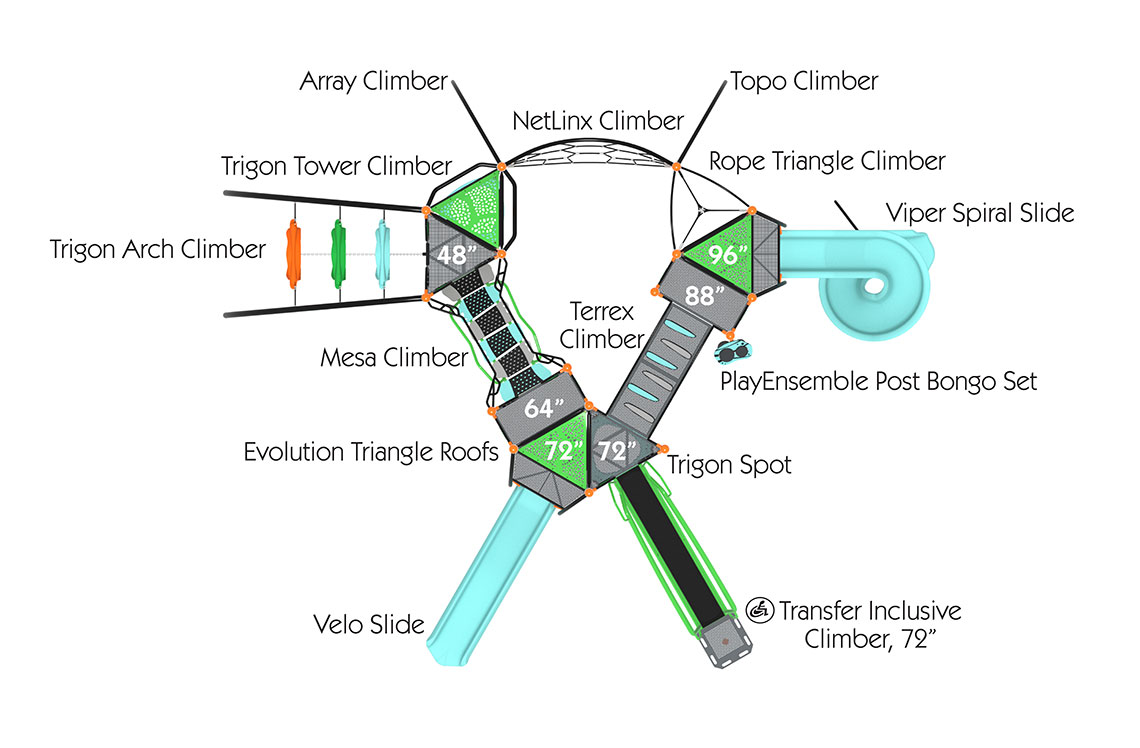 Array Climber
Topo Climber
NetLinx Climber
Trigon Tower Climber
Rope Triangle Climber
Viper Spiral Slide
Trigon Arch Climber
48"
96"
88"
Terrex Climber
Mesa Climber
PlayEnsemble Post Bongo Set
64"
Evolution Triangle Roofs
72"
72"
Trigon Spot
Velo Slide
Transfer Inclusive Climber, 72"