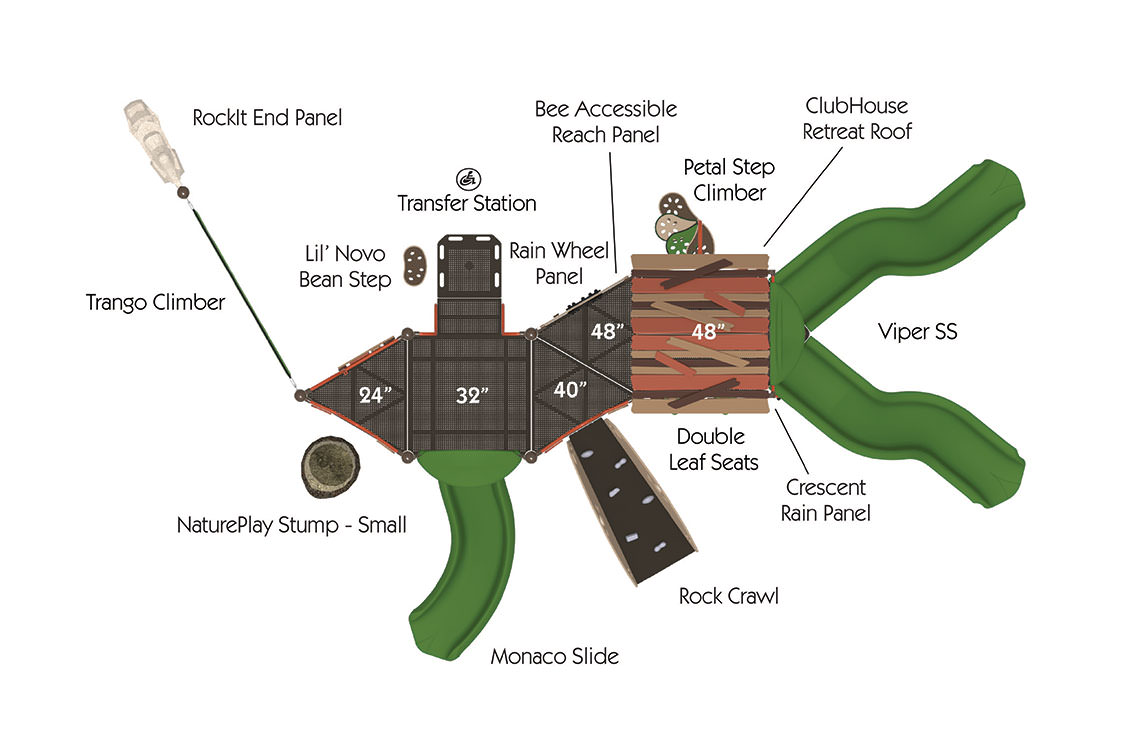 RockIt End Panel

Bee Accessible Reach Panel

ClubHouse Retreat Roof

Petal Step Climber

Transfer Station

Lil' Novo Bean Step

Rain Wheel Panel

Trango Climber

48"

48"

Viper SS

24"

32"

40"

Double Leaf Seats

Crescent Rain Panel

NaturePlay Stump - Small

Rock Crawl

Monaco Slide